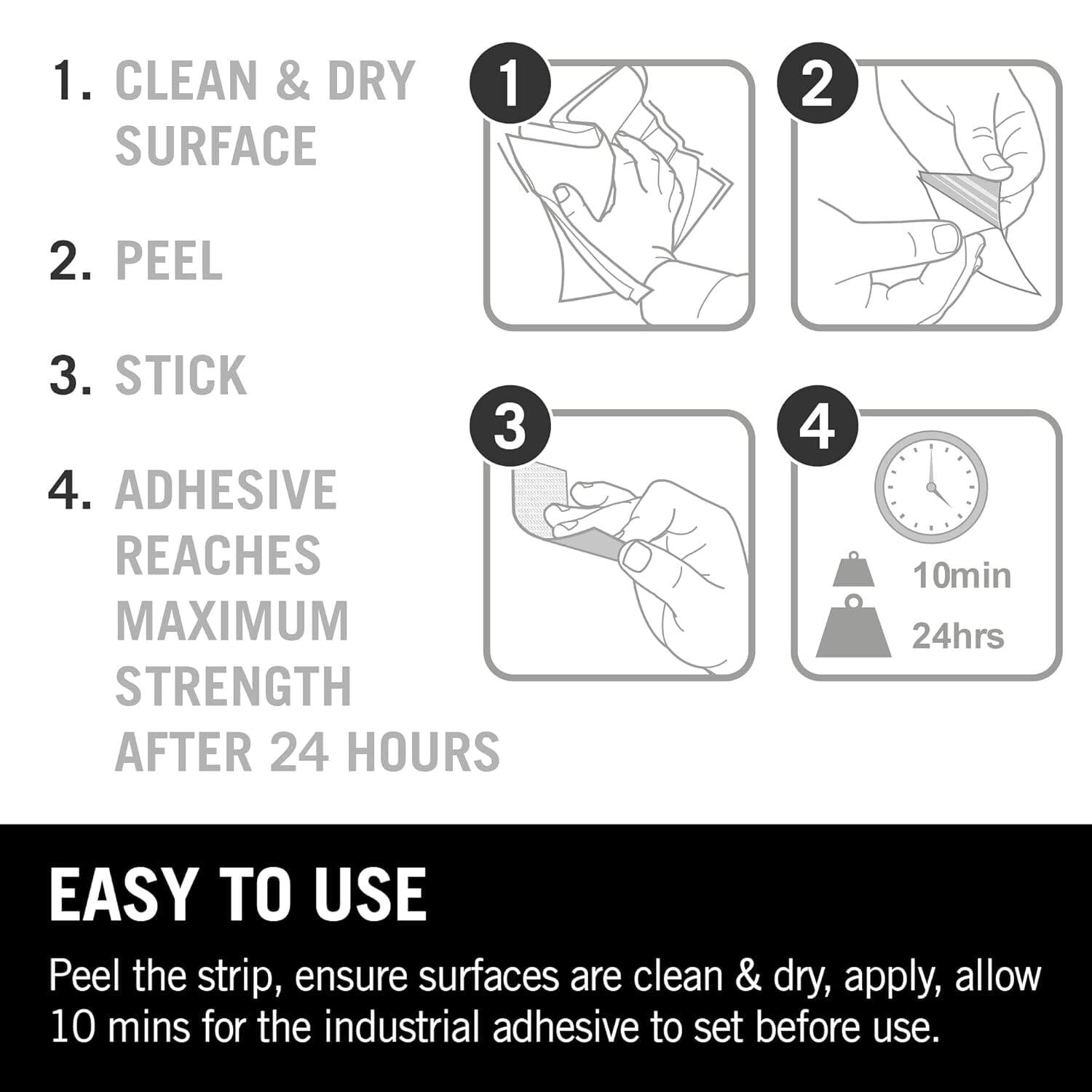 1. CLEAN & DRY SURFACE

2. PEEL

3. STICK

4. ADHESIVE REACHES MAXIMUM STRENGTH AFTER 24 HOURS

1

2

3

4

10min

24hrs

EASY TO USE

Peel the strip, ensure surfaces are clean & dry, apply, allow 10 mins for the industrial adhesive to set before use.