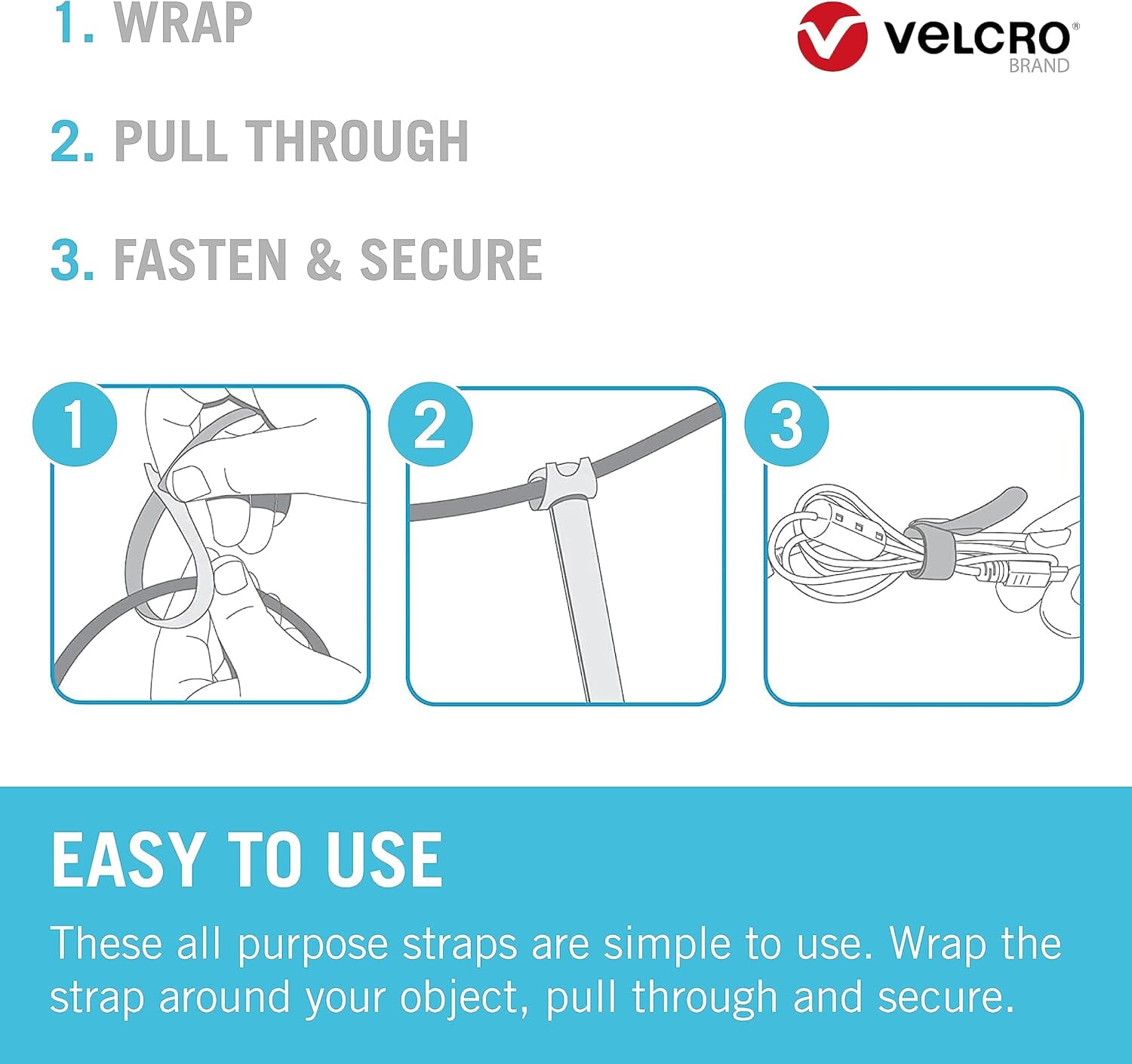 1. WRAP

VELCRO® BRAND

2. PULL THROUGH

3. FASTEN & SECURE

1

2

3

EASY TO USE

These all purpose straps are simple to use. Wrap the strap around your object, pull through and secure.