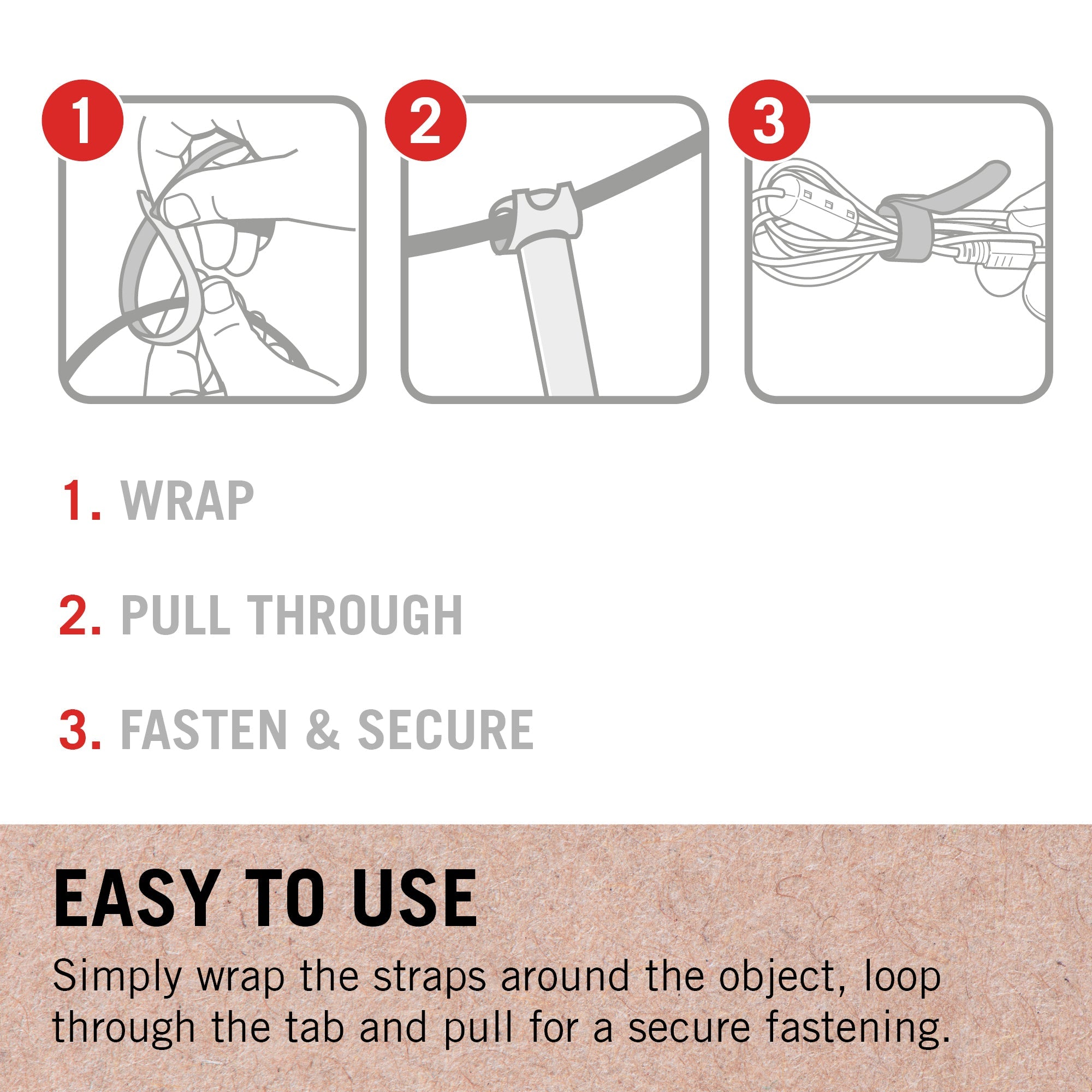 1

2

3

1. WRAP

2. PULL THROUGH

3. FASTEN & SECURE

EASY TO USE

Simply wrap the straps around the object, loop through the tab and pull for a secure fastening.